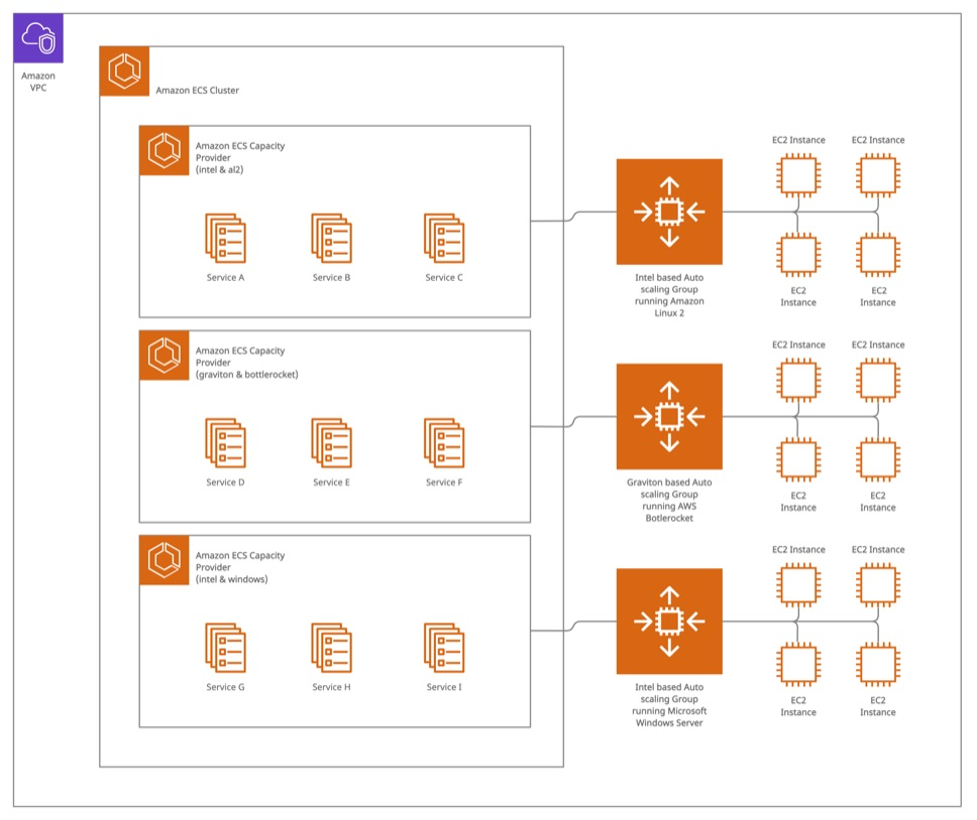 Amazon VPC

Amazon ECS Cluster

Amazon ECS Capacity Provider (intel & al2)

Service A

Service B

Service C

Intel based Auto scaling Group running Amazon Linux 2

EC2 Instance

EC2 Instance

EC2 Instance

EC2 Instance

Amazon ECS Capacity Provider (graviton & bottlerocket)

Service D

Service E

Service F

Graviton based Auto scaling Group running AWS Botlerocket

EC2 Instance

EC2 Instance

EC2 Instance

EC2 Instance

Amazon ECS Capacity Provider (intel & windows)

Service G

Service H

Service I

Intel based Auto scaling Group running Microsoft Windows Server

EC2 Instance

EC2 Instance

EC2 Instance

EC2 Instance